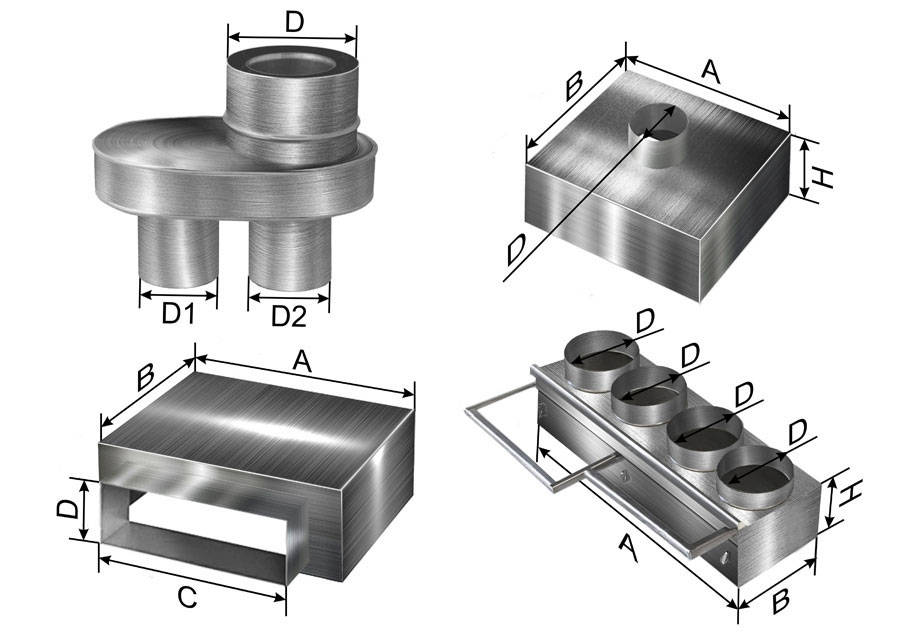 D
D1
D2
B
A
H
D
B
A
D
C
D
D
D
D
H
A
B